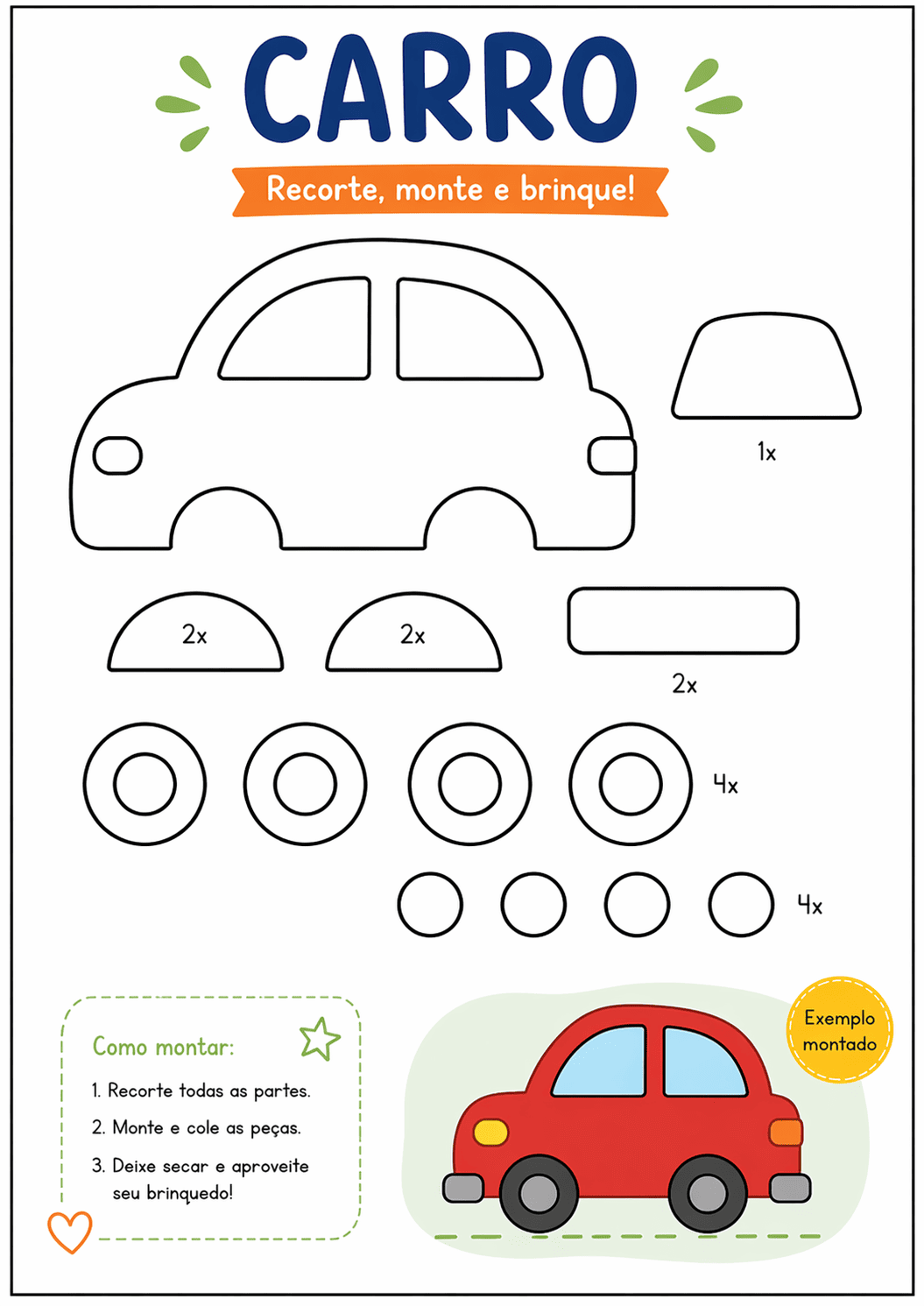 CARRO

Recorte, monte e brinque!

1x

2x

2x

2x

4x

4x

Como montar:

1. Recorte todas as partes.

2. Monte e cole as peças.

3. Deixe secar e aproveite seu brinquedo!

Exemplo montado